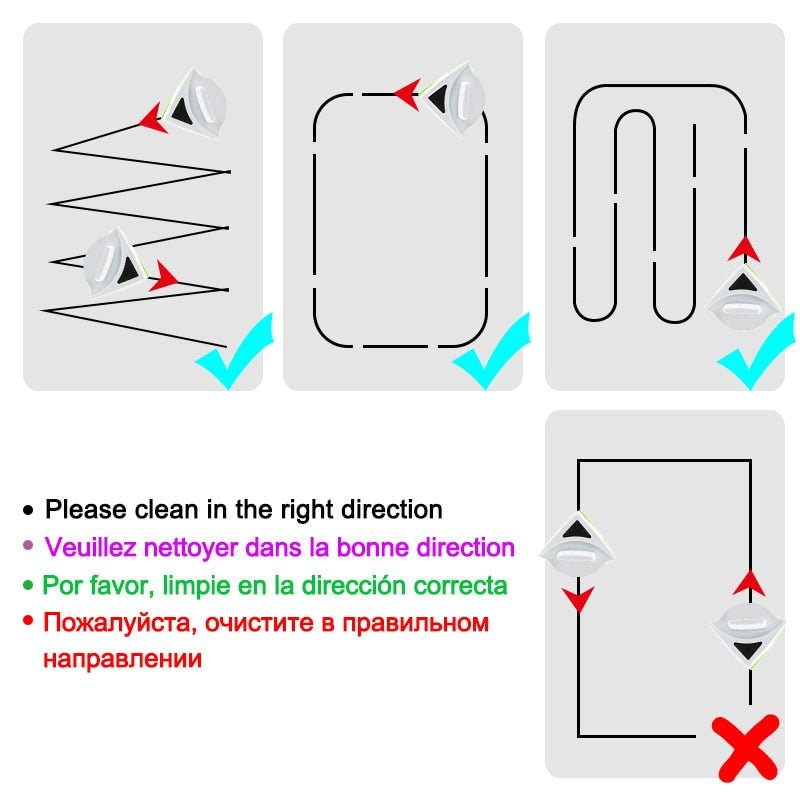 • Please clean in the right direction
• Veuillez nettoyer dans la bonne direction
• Por favor, limpie en la dirección correcta
• Пожалуйста, очистите в правильном направлении